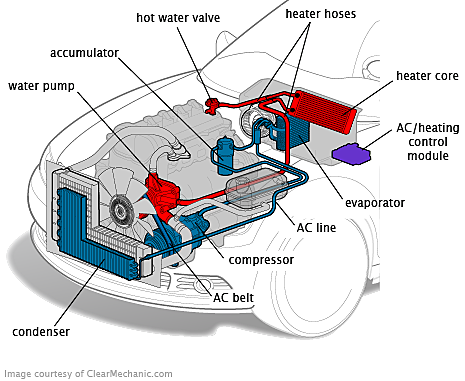 hot water valve

heater hoses

accumulator

heater core

water pump

AC/heating control module

evaporator

AC line

compressor

AC belt

condenser

Image courtesy of ClearMechanic.com