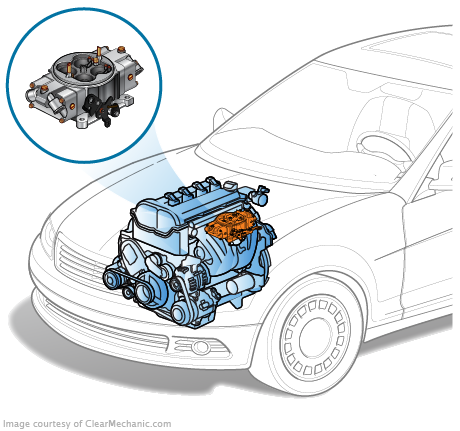 Image courtesy of ClearMechanic.com