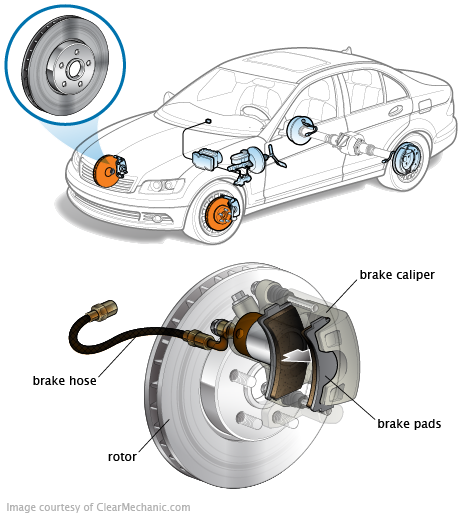 brake caliper

brake hose

brake pads

rotor

Image courtesy of ClearMechanic.com