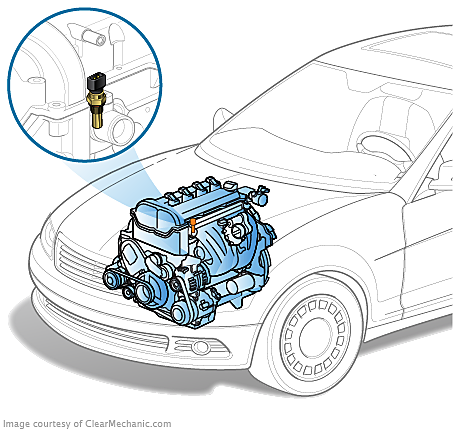 Image courtesy of ClearMechanic.com