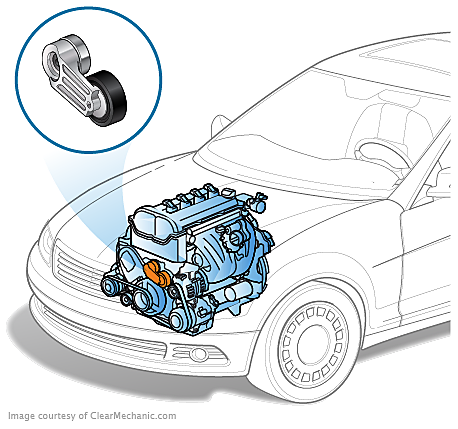 Image courtesy of ClearMechanic.com