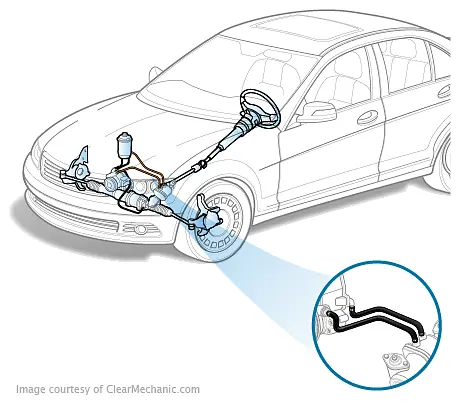 Image courtesy of ClearMechanic.com