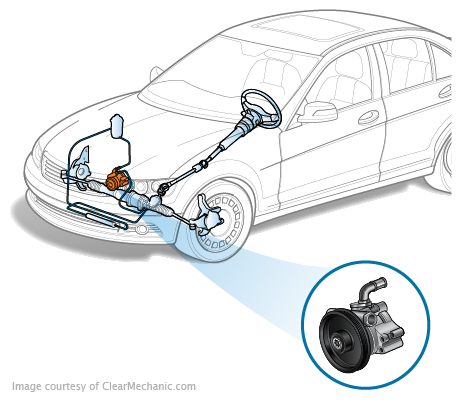 Image courtesy of ClearMechanic.com