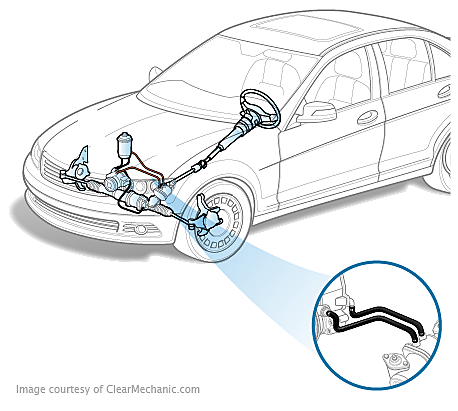 Image courtesy of ClearMechanic.com