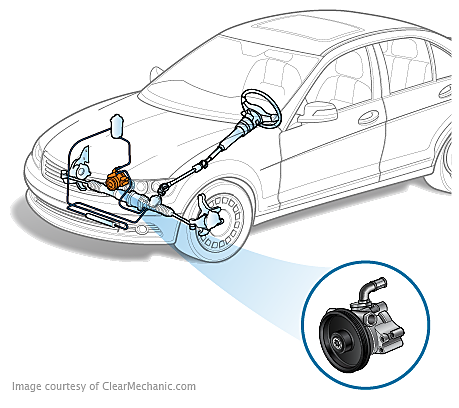 Image courtesy of ClearMechanic.com