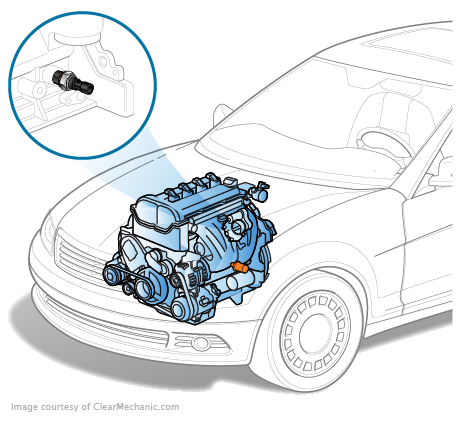 Image courtesy of ClearMechanic.com