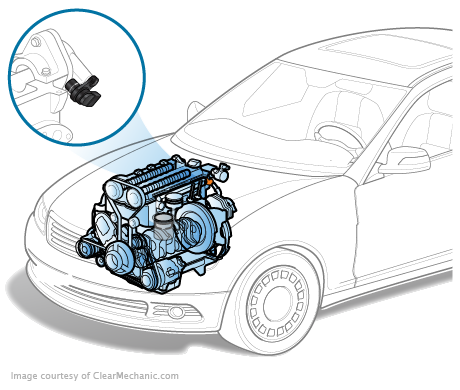 Image courtesy of ClearMechanic.com