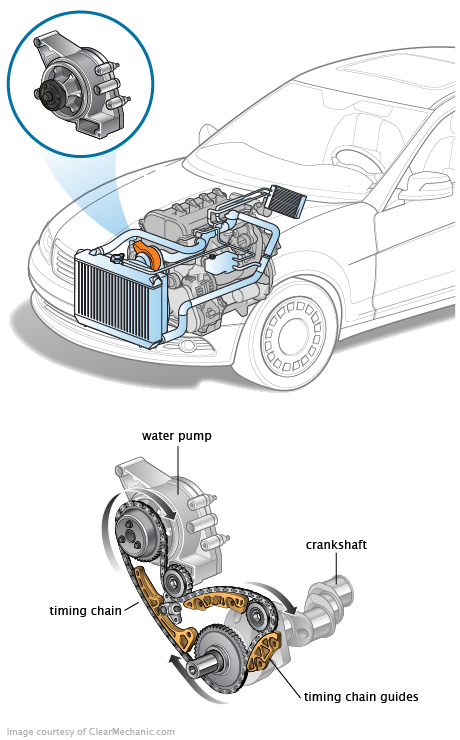 water pump

crankshaft

timing chain

timing chain guides

Image courtesy of ClearMechanic.com