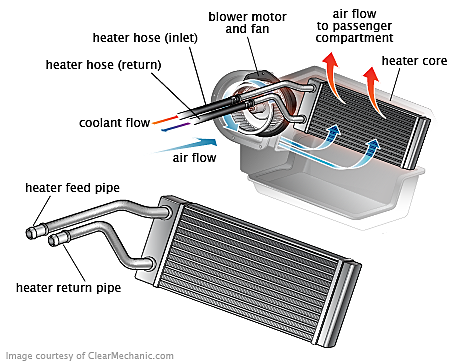 blower motor and fan

air flow to passenger compartment

heater hose (inlet)

heater hose (return)

heater core

coolant flow

air flow

heater feed pipe

heater return pipe

Image courtesy of ClearMechanic.com