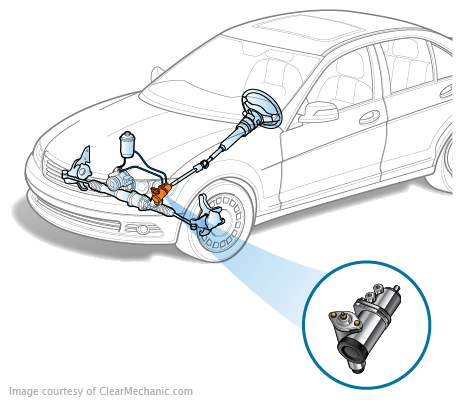 Image courtesy of ClearMechanic.com