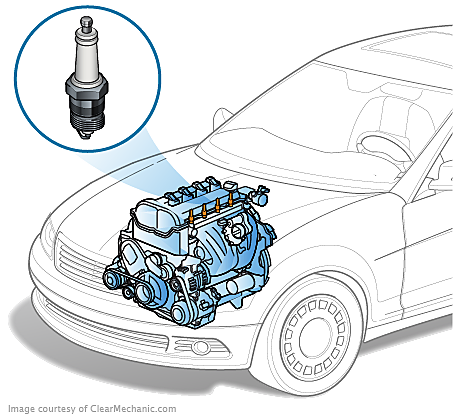 Image courtesy of ClearMechanic.com