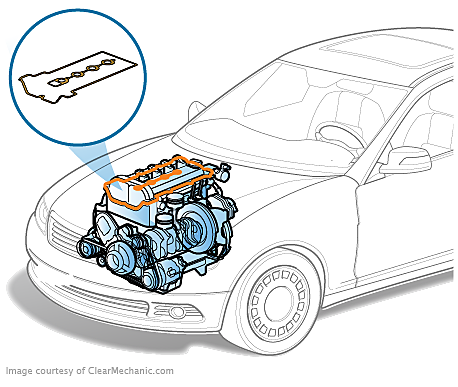 Image courtesy of ClearMechanic.com