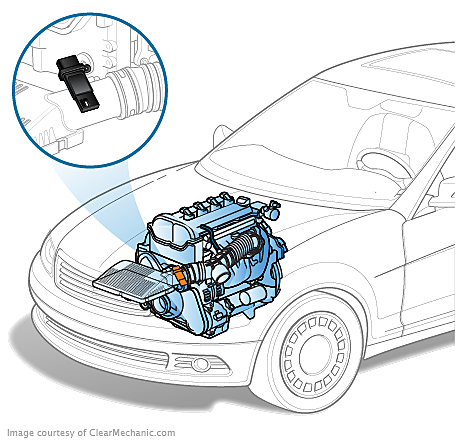 Image courtesy of ClearMechanic.com