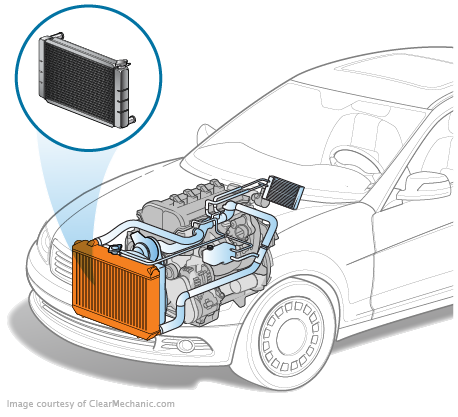 Image courtesy of ClearMechanic.com