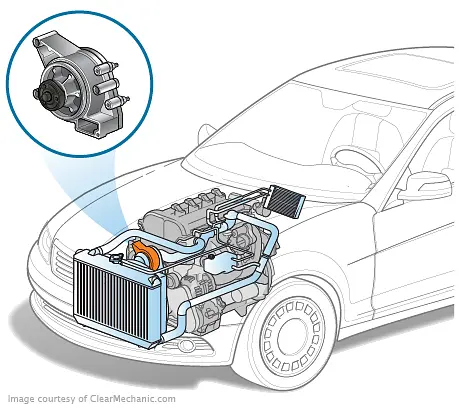 Image courtesy of ClearMechanic.com