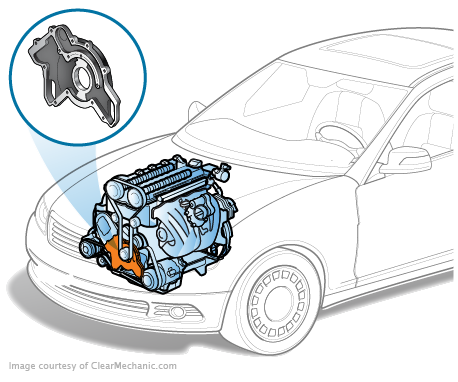 Image courtesy of ClearMechanic.com