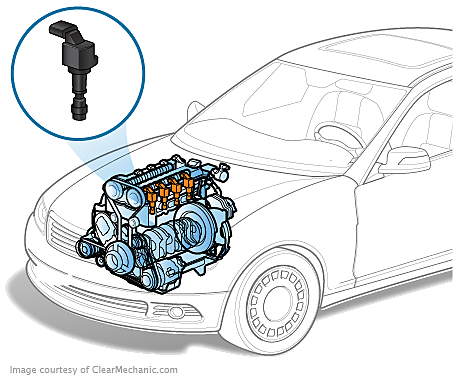 Image courtesy of ClearMechanic.com