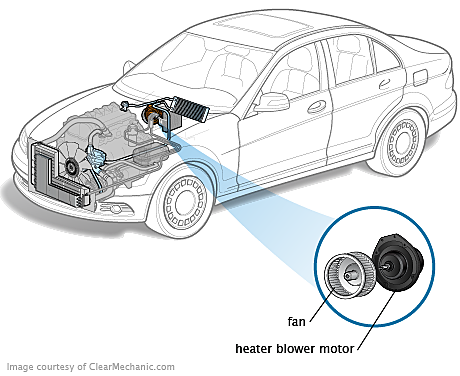 fan

heater blower motor

Image courtesy of ClearMechanic.com