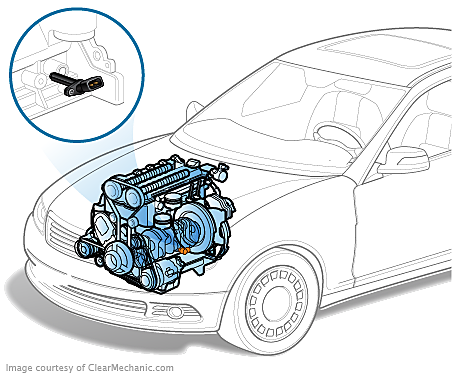 Image courtesy of ClearMechanic.com