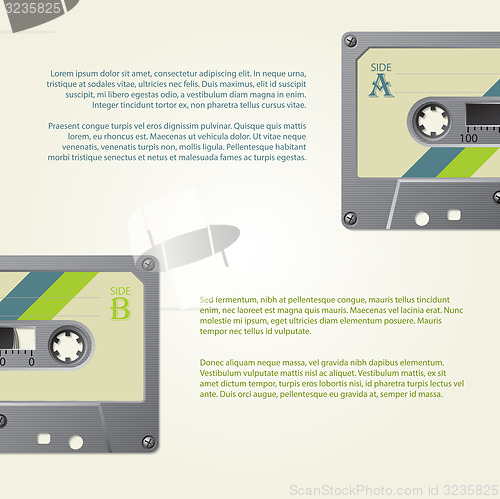 3235825

Lorem ipsum dolor sit amet, consectetur adipiscing elit. In neque urna, tristique at sodales vitae, ultricies nec felis. Duis maximus, elit id suscipit suscipit, mi libero egestas odio, a vestibulum diam magna in enim. Integer tincidunt tortor ex, non pharetra tellus cursus vitae.

Praesent congue turpis vel eros dignissim pulvinar. Quisque quis mattis lorem, eu rhoncus est. Maecenas ut vehicula dolor. Ut vitae neque venenatis, venenatis turpis non, mollis ligula. Pellentesque habitant morbi tristique senectus et netus et malesuada fames ac turpis egestas.

SIDE
A

100

SIDE
B

0 0

Sed fermentum, nibh at pellentesque congue, mauris tellus tincidunt enim, nec laoreet est magna quis mauris. Maecenas vel lacinia erat. Nunc molestie mi ipsum, eget ultricies diam elementum posuere. Mauris tempor nec tellus id vulputate.

Donec aliquam neque massa, vel gravida nibh dapibus elementum. Vestibulum vulputate mattis nisl ac aliquet. Vestibulum mattis, ex sit amet dictum tempor, turpis eros lobortis nisi, id pharetra turpis lectus vel ante. Duis orci augue, pellentesque eu gravida at, semper id massa.

ScanStockPhoto.com id 3235825