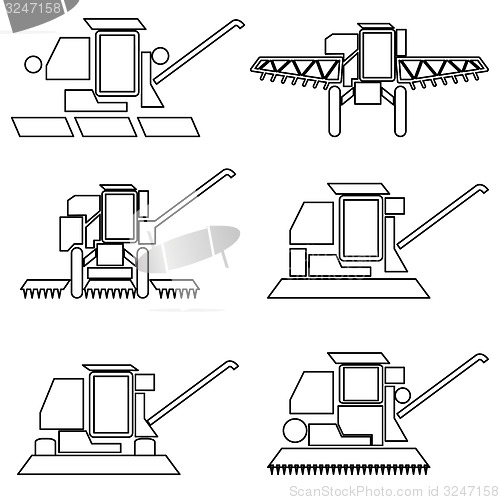 3247158

ScanStockPhoto.com id 3247158