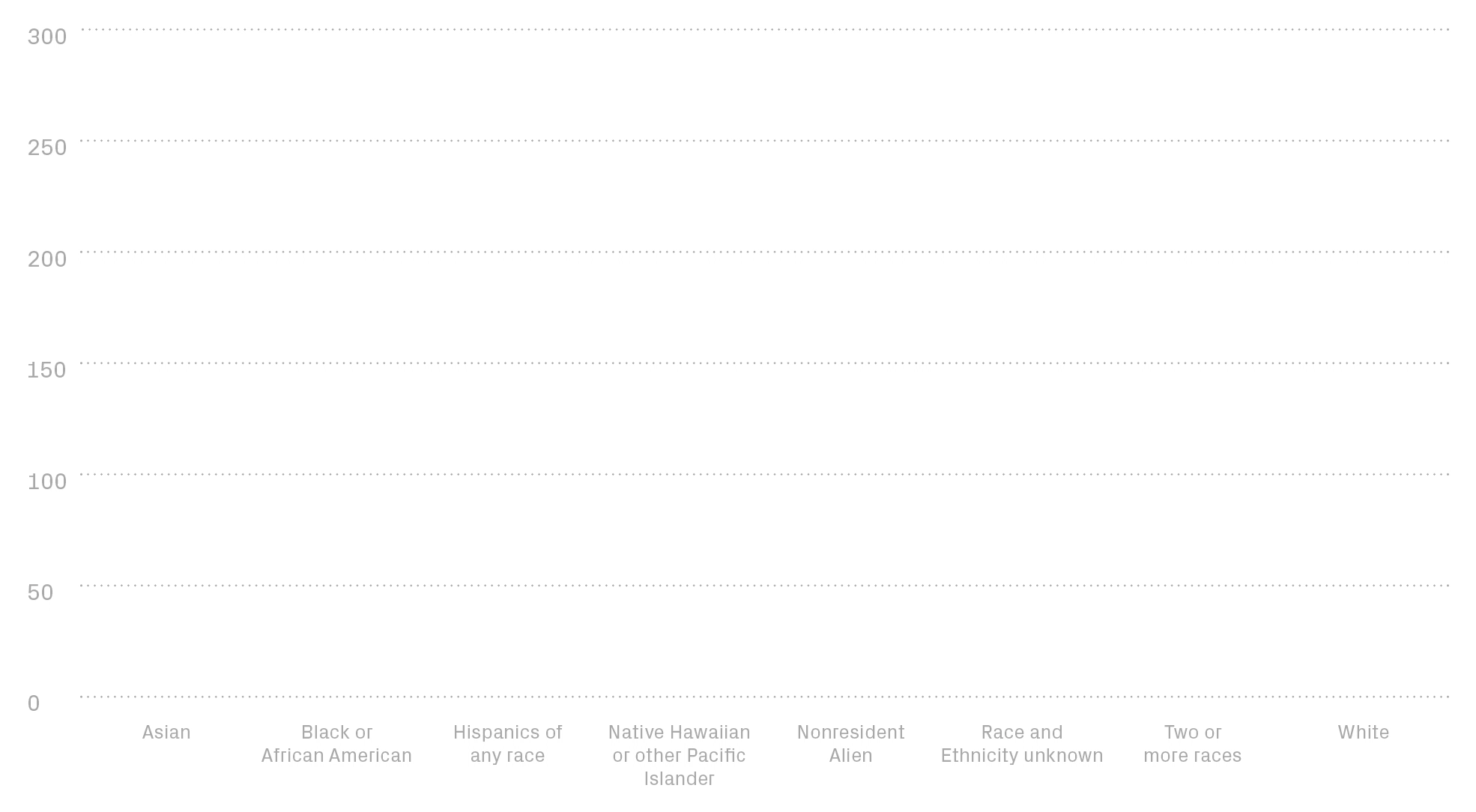 300
250
200
150
100
50
0

Asian
Black or African American
Hispanics of any race
Native Hawaiian or other Pacific Islander
Nonresident Alien
Race and Ethnicity unknown
Two or more races
White