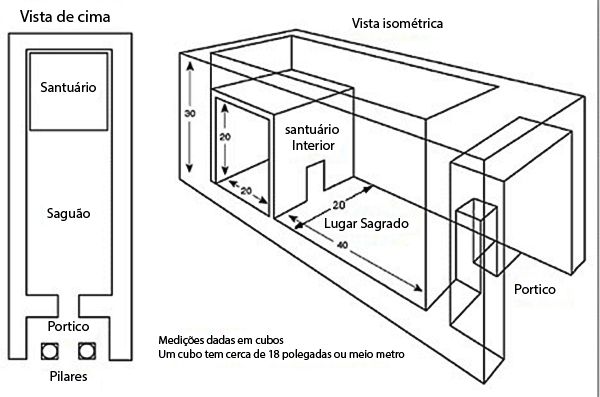 Vista de cima

Santuário

Saguão

Portico

Pilares

Vista isométrica

30

20

20

santuário Interior

20

Lugar Sagrado

40

Portico

Medições dadas em cubos
Um cubo tem cerca de 18 polegadas ou meio metro