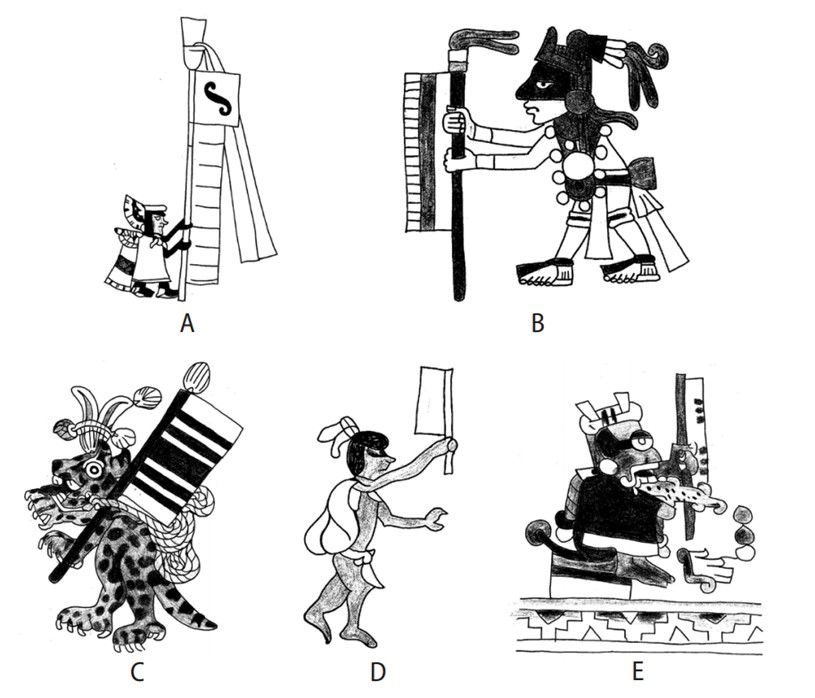 A

B

C

D

E