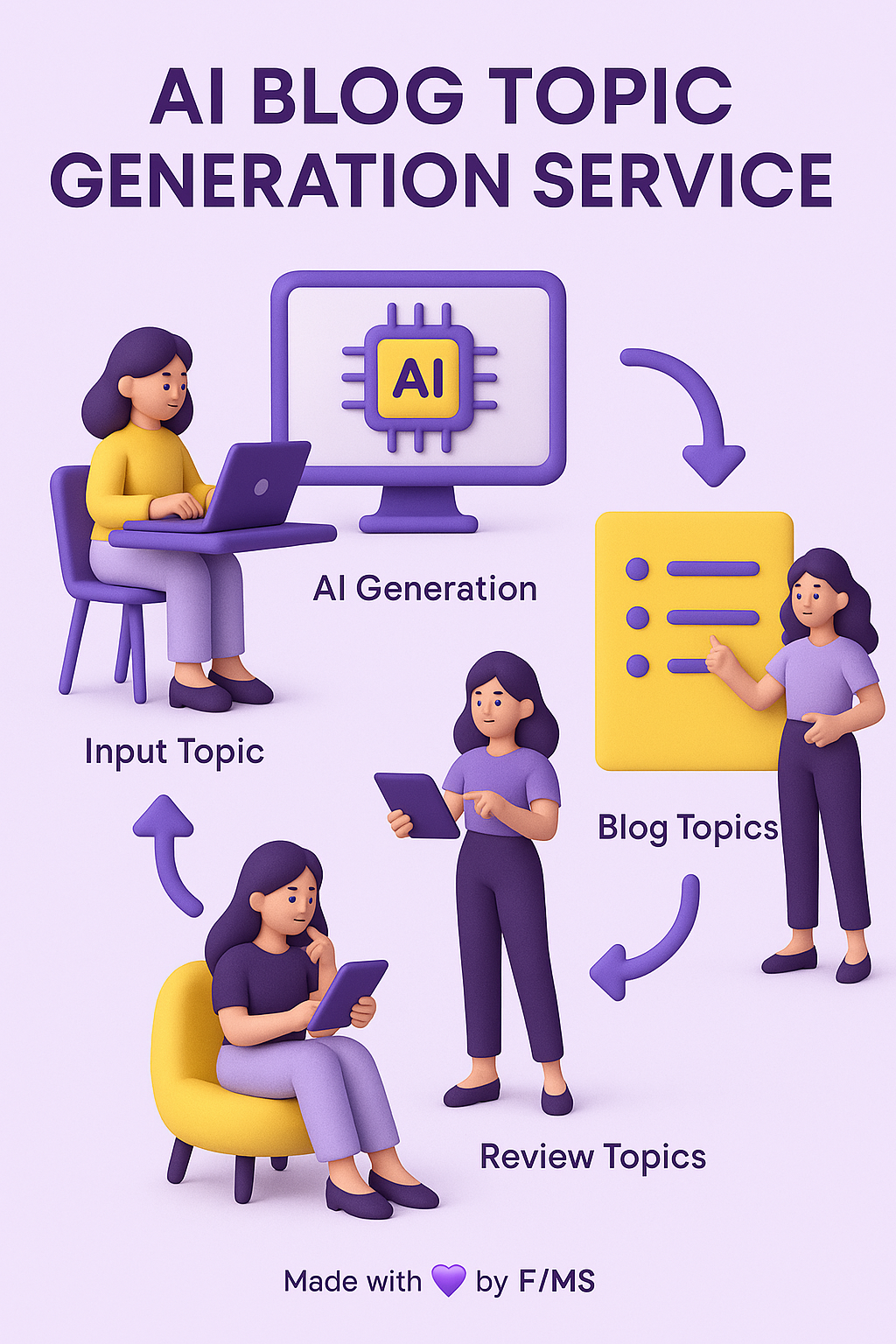 AI BLOG TOPIC GENERATION SERVICE

AI

AI Generation

Input Topic

Blog Topics

Review Topics

Made with 💜 by F/MS