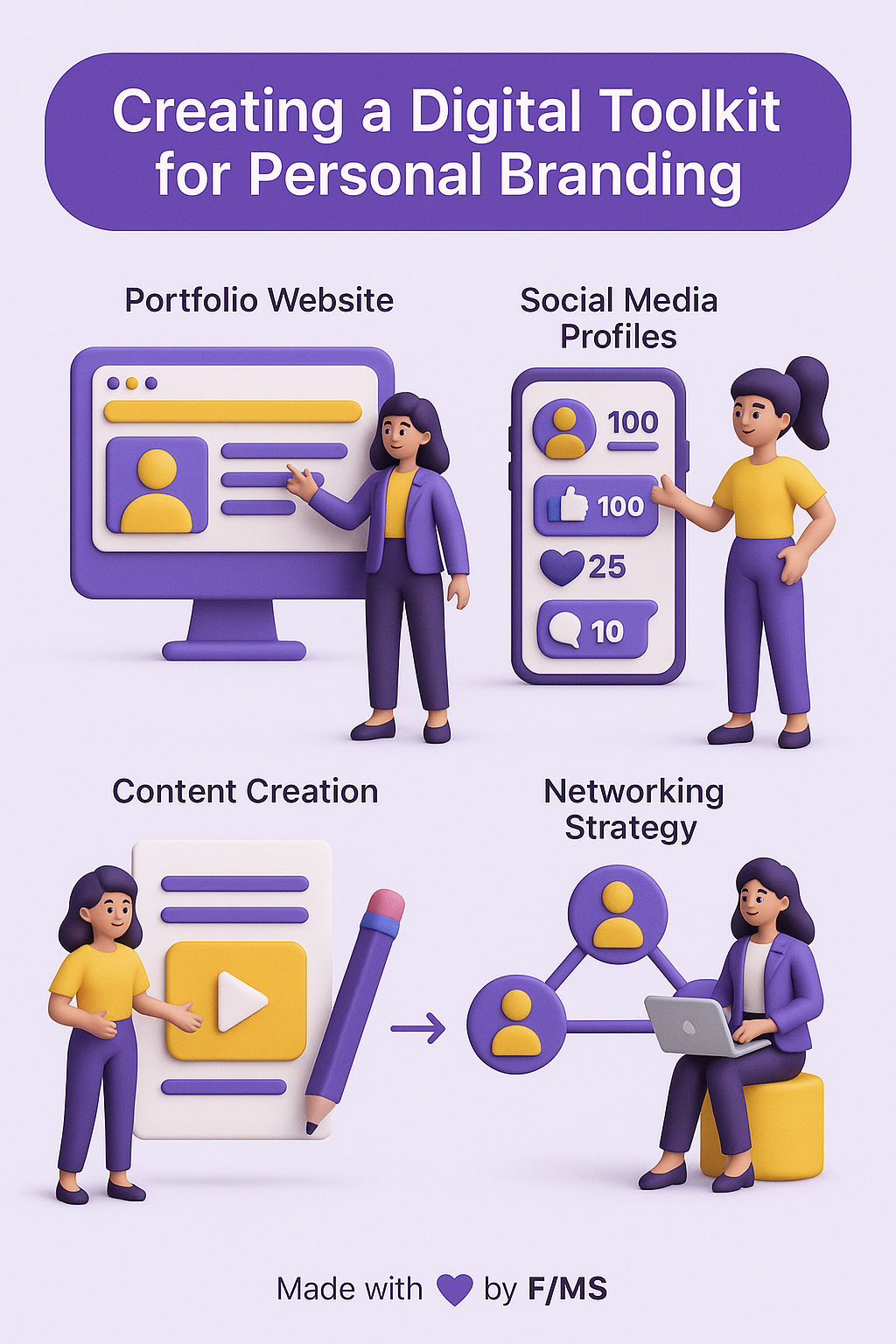 Creating a Digital Toolkit for Personal Branding

Portfolio Website

Social Media Profiles

100

100

25

10

Content Creation

Networking Strategy

Made with by F/MS