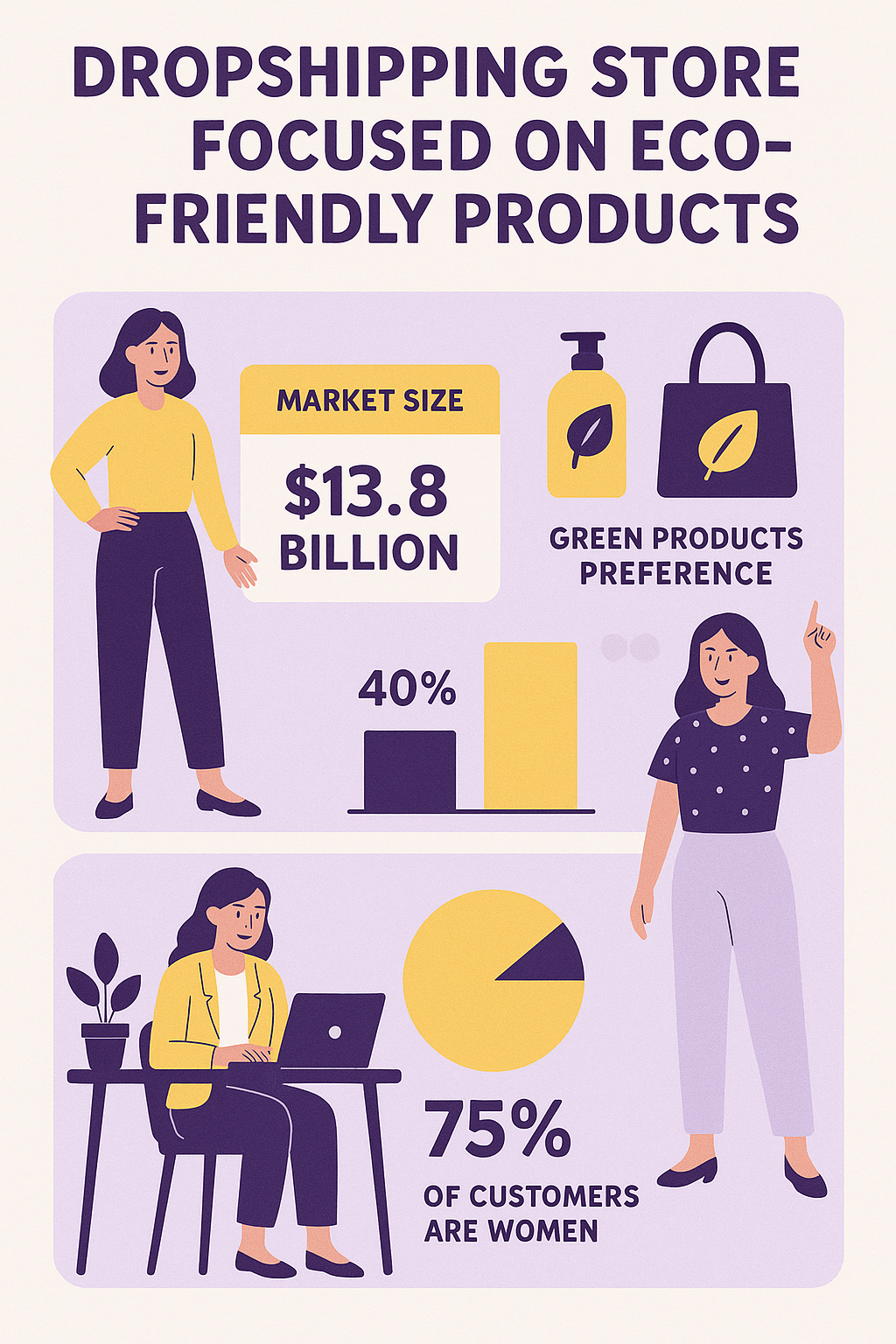 DROPSHIPPING STORE FOCUSED ON ECO-FRIENDLY PRODUCTS

MARKET SIZE

$13.8 BILLION

GREEN PRODUCTS PREFERENCE

40%

75%

OF CUSTOMERS ARE WOMEN