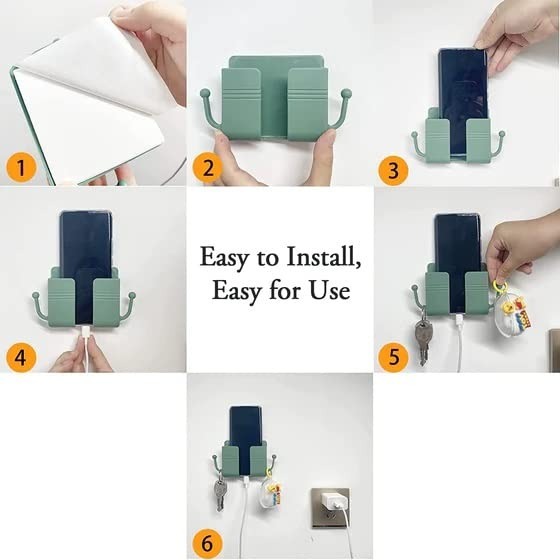 1

2

3

4

Easy to Install,
Easy for Use

5

6