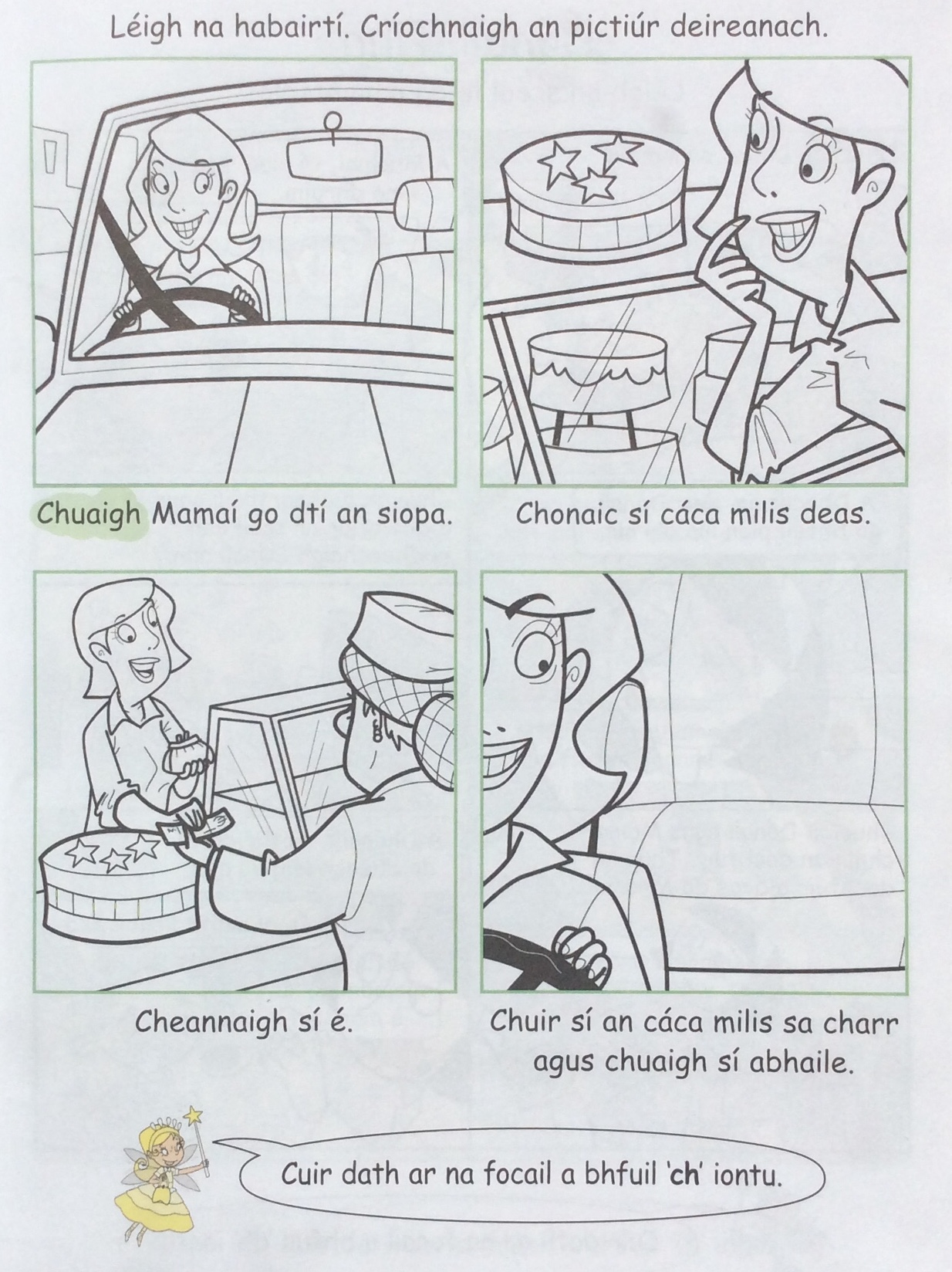 Léigh na habairtí. Críochnaigh an pictiúr deireanach.

Chuaigh Mamaí go dtí an siopa.

Chonaic sí cáca milis deas.

Cheannaigh sí é.

Chuir sí an cáca milis sa charr agus chuaigh sí abhaile.

Cuir dath ar na focail a bhfuil 'ch' iontu.