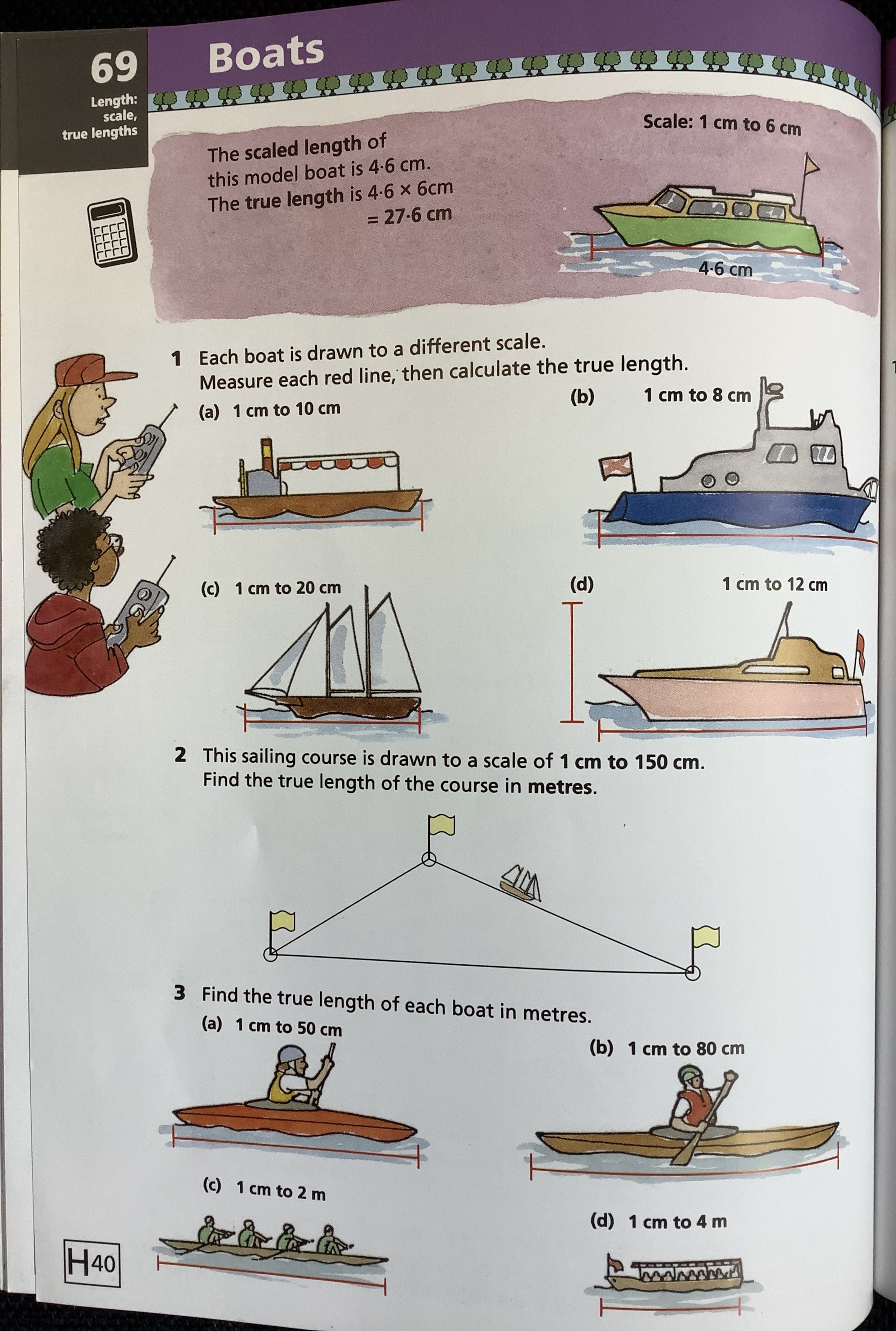 69
Length: scale, true lengths

Boats

The scaled length of this model boat is 4·6 cm.
The true length is 4·6 × 6cm
= 27·6 cm

Scale: 1 cm to 6 cm

4·6 cm

1 Each boat is drawn to a different scale.
Measure each red line, then calculate the true length.
(a) 1 cm to 10 cm
(b) 1 cm to 8 cm
(c) 1 cm to 20 cm
(d) 1 cm to 12 cm

2 This sailing course is drawn to a scale of 1 cm to 150 cm.
Find the true length of the course in metres.

3 Find the true length of each boat in metres.
(a) 1 cm to 50 cm
(b) 1 cm to 80 cm
(c) 1 cm to 2 m
(d) 1 cm to 4 m

H40