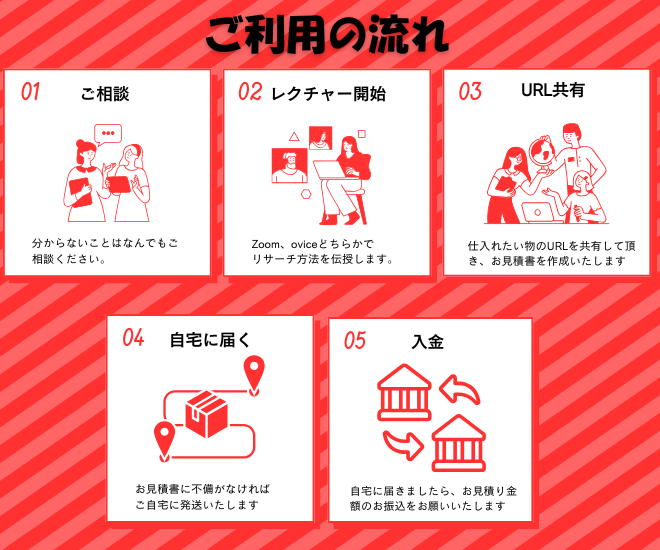 ご利用の流れ

01 ご相談

分からないことはなんでもご相談ください。

02 レクチャー開始

Zoom、oviceどちらかでリサーチ方法を伝授します。

03 URL共有

仕入れたい物のURLを共有して頂き、お見積書を作成いたします

04 自宅に届く

お見積書に不備がなければご自宅に発送いたします

05 入金

自宅に届きましたら、お見積り金額のお振込をお願いいたします