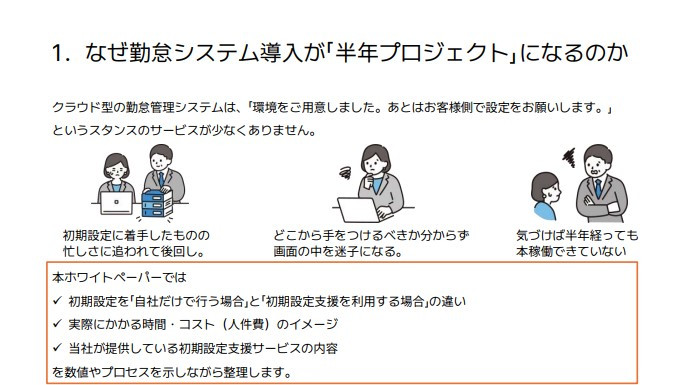 1. なぜ勤怠システム導入が「半年プロジェクト」になるのか

クラウド型の勤怠管理システムは、「環境をご用意しました。あとはお客様側で設定をお願いします。」というスタンスのサービスが少なくありません。

初期設定に着手したものの忙しさに追われて後回し。

どこから手をつけるべきか分からず画面の中を迷子になる。

気づけば半年経っても本稼働できていない

本ホワイトペーパーでは
✓ 初期設定を「自社だけで行う場合」と「初期設定支援を利用する場合」の違い
✓ 実際にかかる時間・コスト（人件費）のイメージ
✓ 当社が提供している初期設定支援サービスの内容
を数値やプロセスを示しながら整理します。