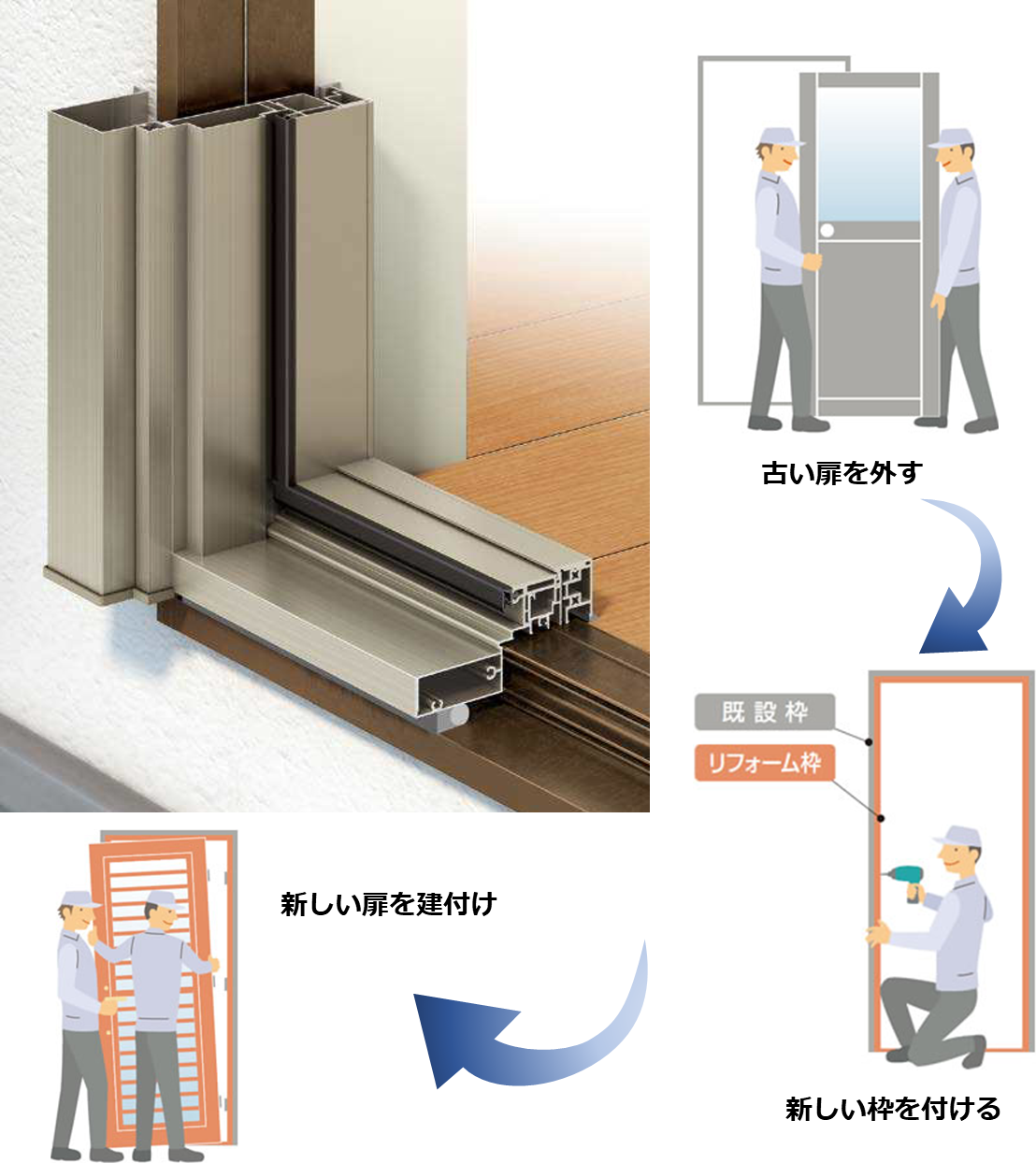 古い扉を外す

既設枠

リフォーム枠

新しい枠を付ける

新しい扉を建付け