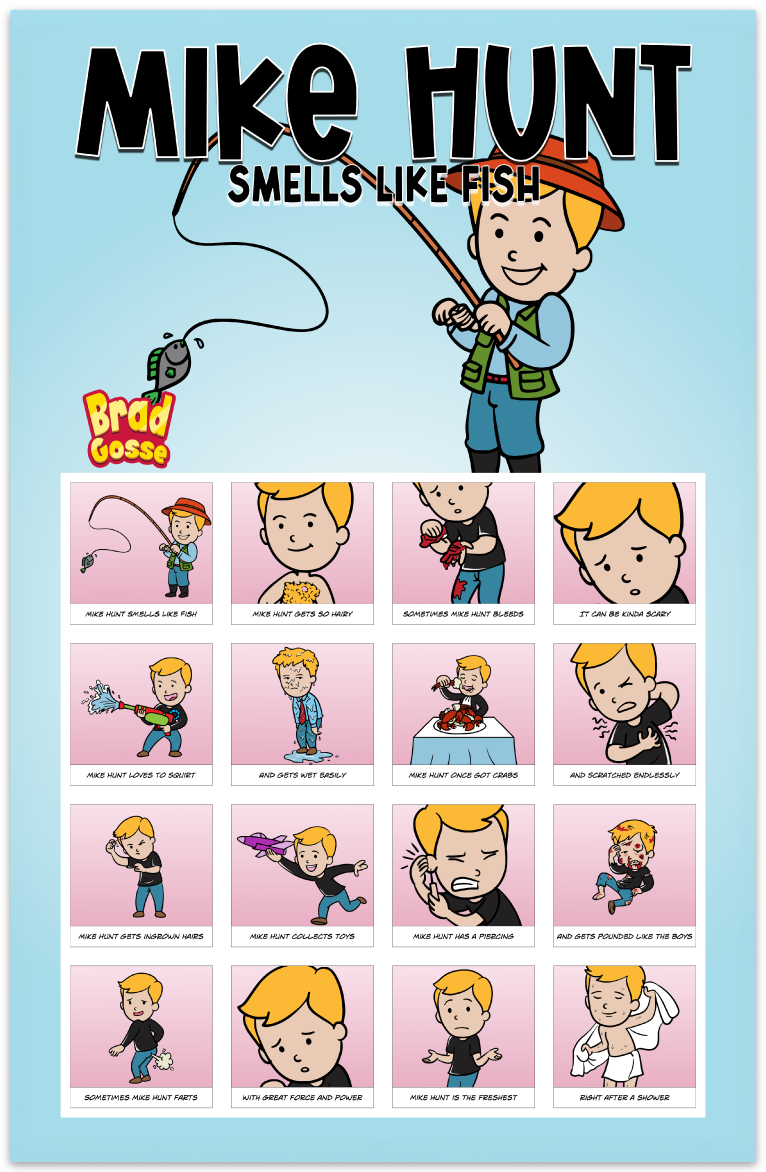 MIKE HUNT
SMELLS LIKE FISH

Brad Gosse

MIKE HUNT SMELLS LIKE FISH
MIKE HUNT GETS SO HAIRY
SOMETIMES MIKE HUNT BLEEDS
IT CAN BE KINDA SCARY

MIKE HUNT LOVES TO SQUIRT
AND GETS WET EASILY
MIKE HUNT ONCE GOT CRABS
AND SCRATCHED ENDLESSLY

MIKE HUNT GETS INGROWN HAIRS
MIKE HUNT COLLECTS TOYS
MIKE HUNT HAS A PIERCING
AND GETS POUNDED LIKE THE BOYS

SOMETIMES MIKE HUNT FARTS
WITH GREAT FORCE AND POWER
MIKE HUNT IS THE FRESHEST
RIGHT AFTER A SHOWER