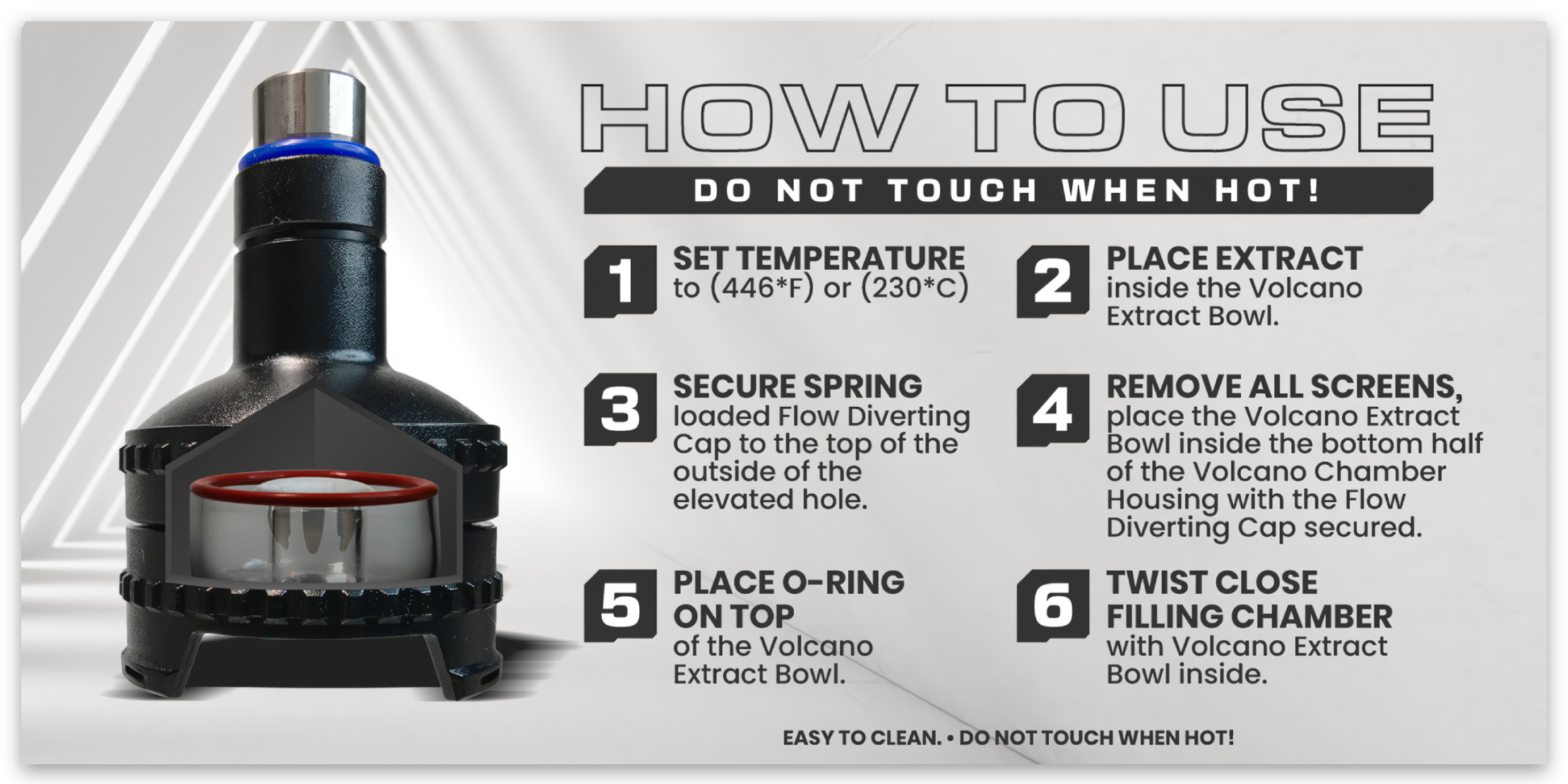 HOW TO USE

DO NOT TOUCH WHEN HOT!

1 SET TEMPERATURE to (446*F) or (230*C)

2 PLACE EXTRACT inside the Volcano Extract Bowl.

3 SECURE SPRING loaded Flow Diverting Cap to the top of the outside of the elevated hole.

4 REMOVE ALL SCREENS, place the Volcano Extract Bowl inside the bottom half of the Volcano Chamber Housing with the Flow Diverting Cap secured.

5 PLACE O-RING ON TOP of the Volcano Extract Bowl.

6 TWIST CLOSE FILLING CHAMBER with Volcano Extract Bowl inside.

EASY TO CLEAN. • DO NOT TOUCH WHEN HOT!