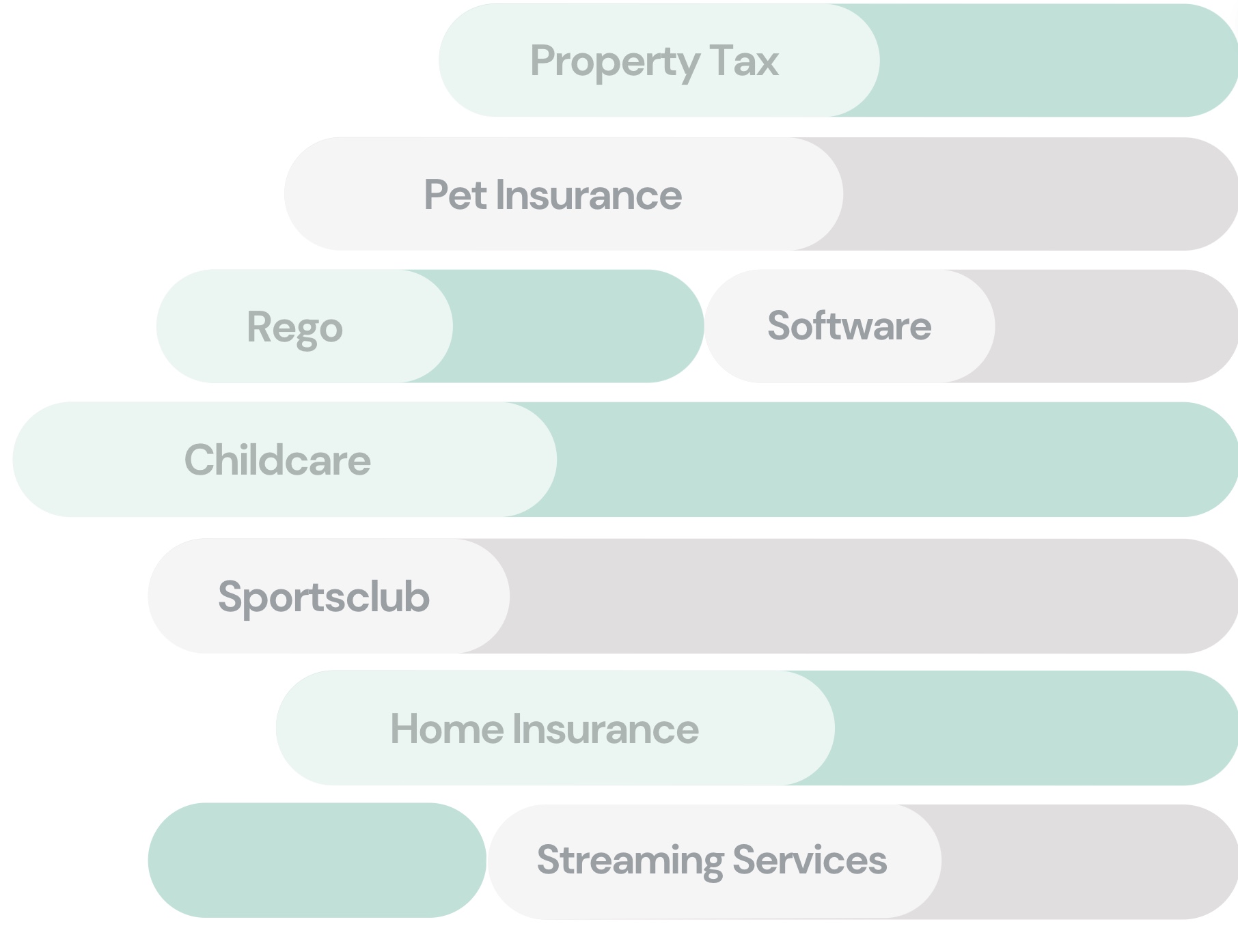 Property Tax

Pet Insurance

Rego

Software

Childcare

Sportsclub

Home Insurance

Streaming Services