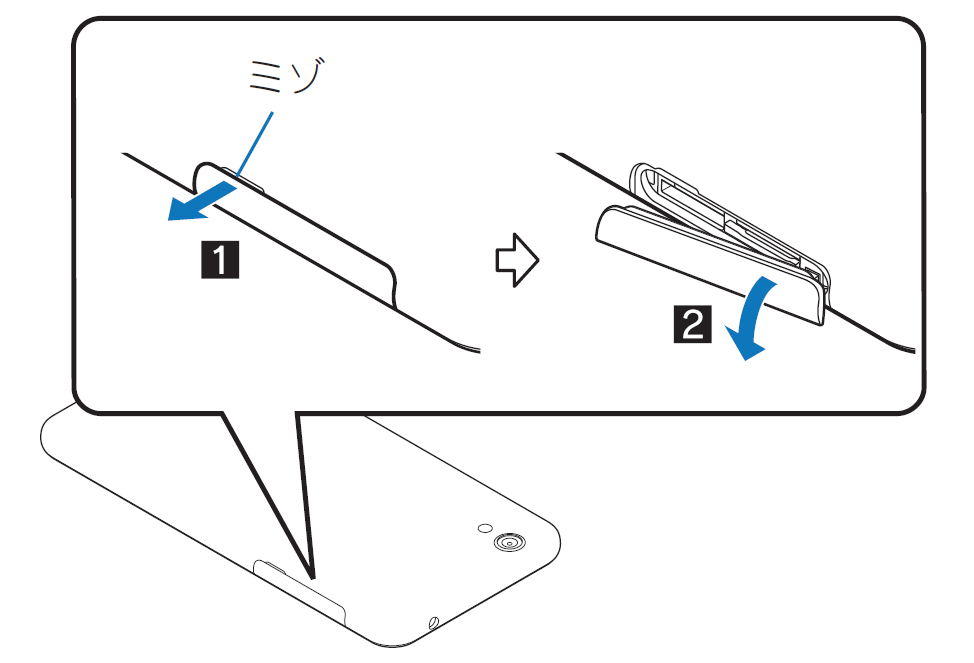 ミゾ

1

2