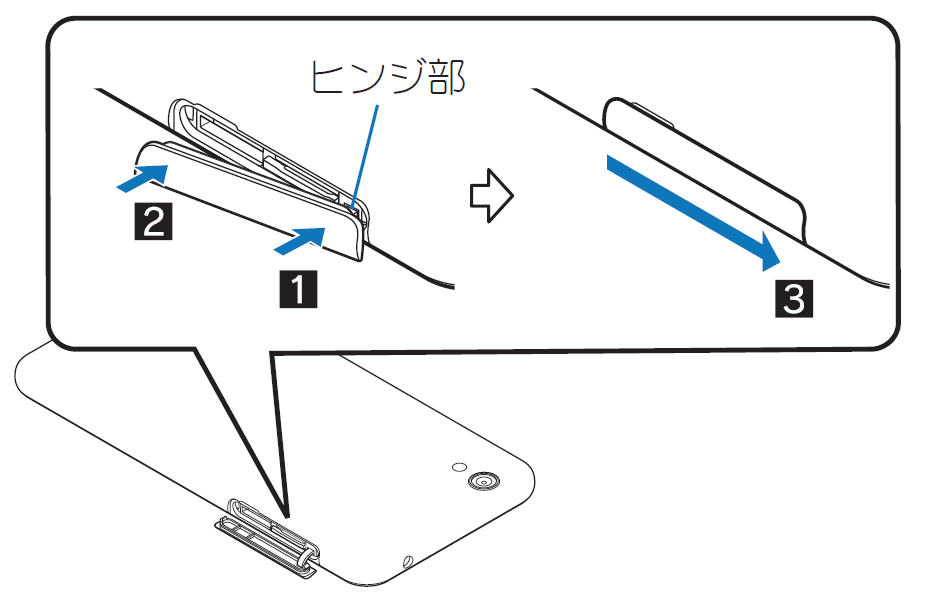 ヒンジ部

2

1

3