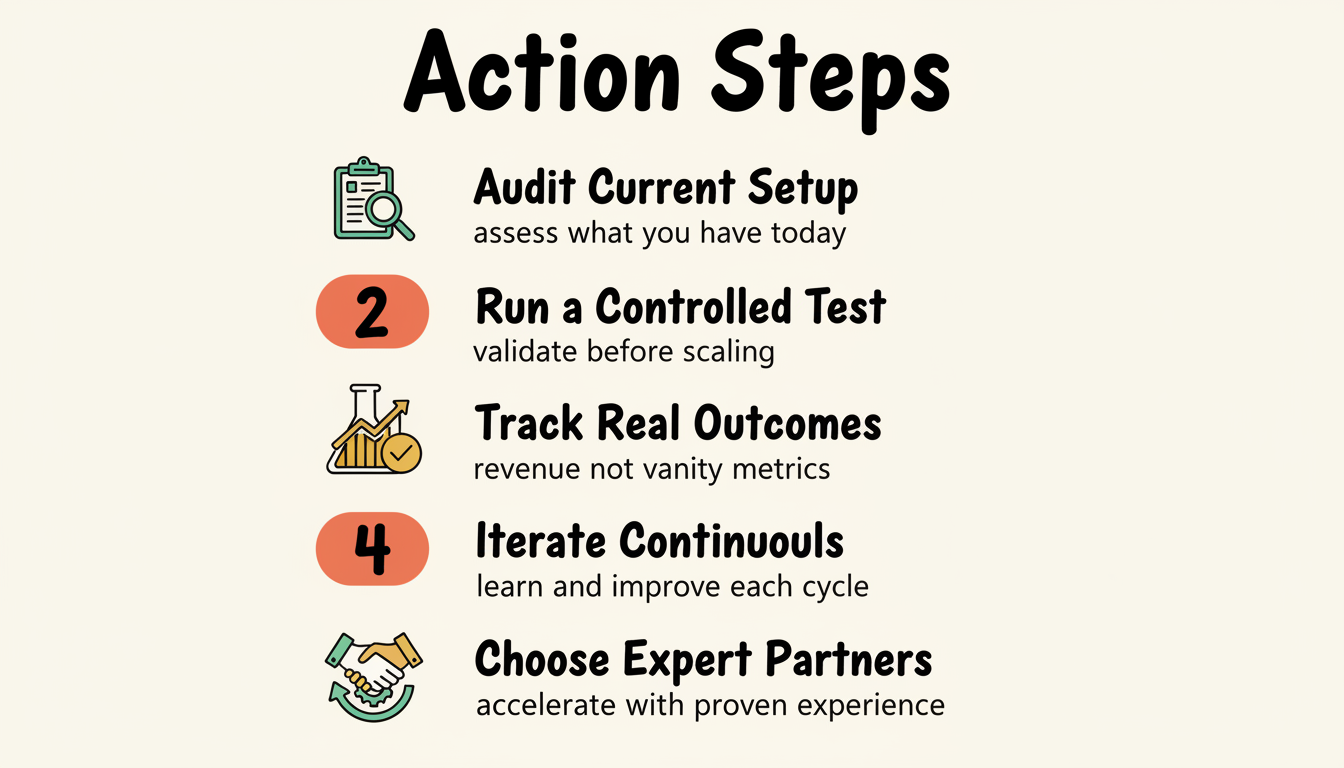 Action Steps

Audit Current Setup
assess what you have today

2 Run a Controlled Test
validate before scaling

Track Real Outcomes
revenue not vanity metrics

4 Iterate Continuouls
learn and improve each cycle

Choose Expert Partners
accelerate with proven experience