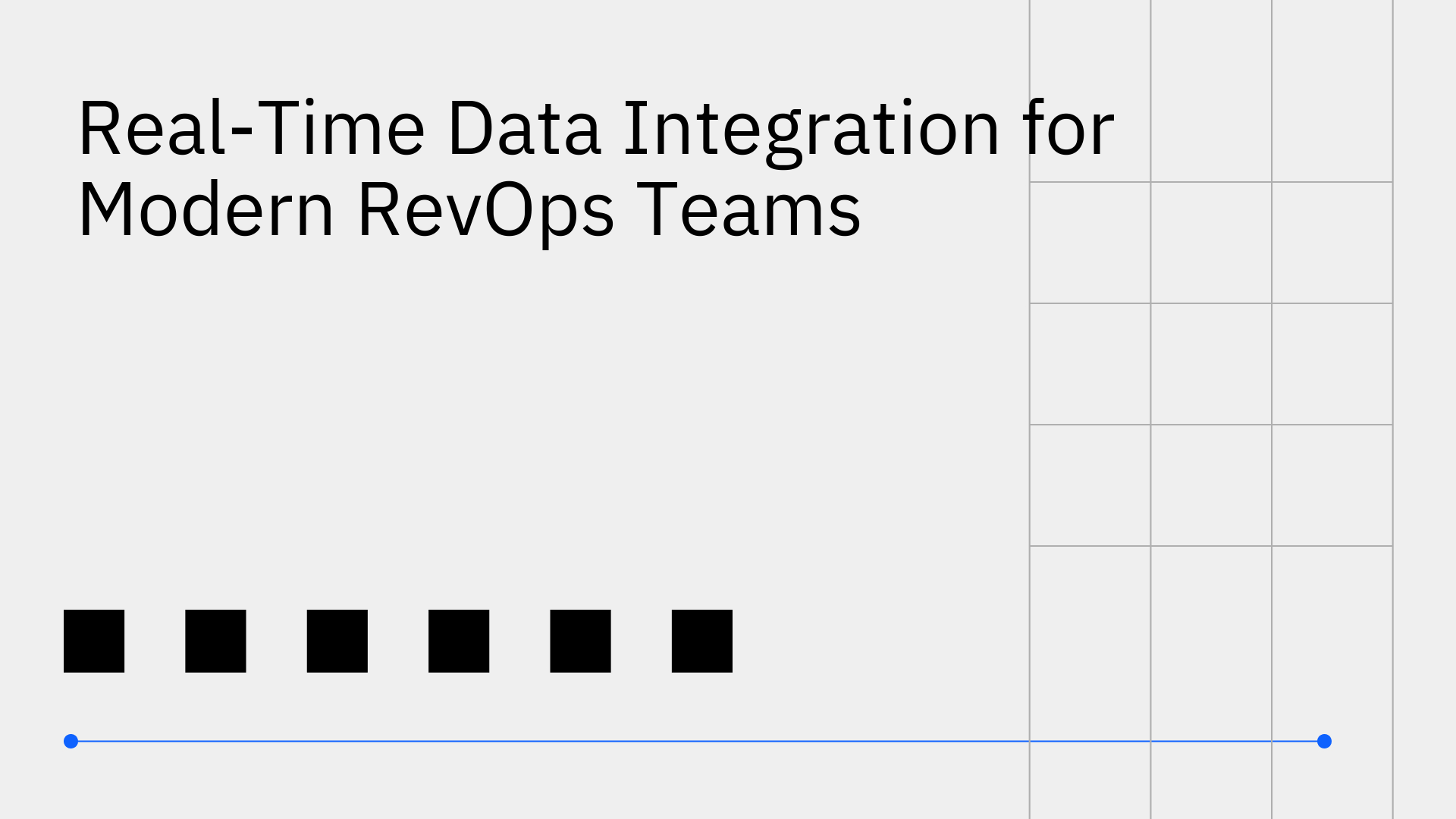 Real-Time Data Integration for Modern RevOps Teams