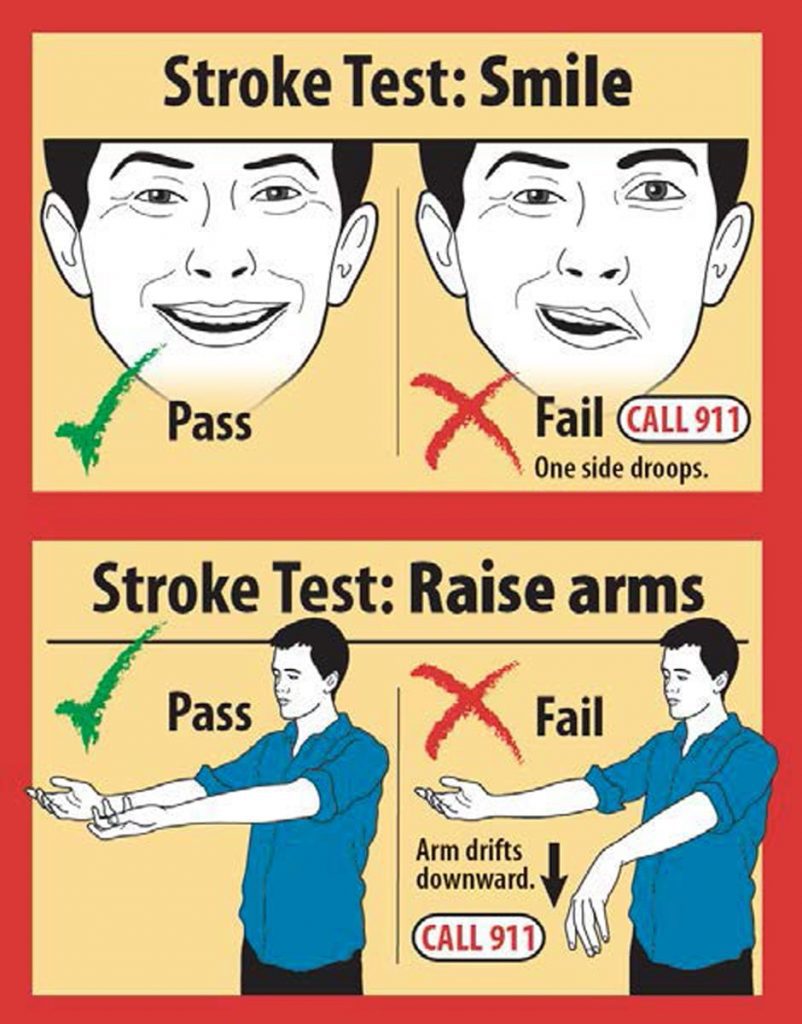 Stroke Test: Smile

Pass

Fail CALL 911
One side droops.

Stroke Test: Raise arms

Pass

Fail

Arm drifts downward.

CALL 911