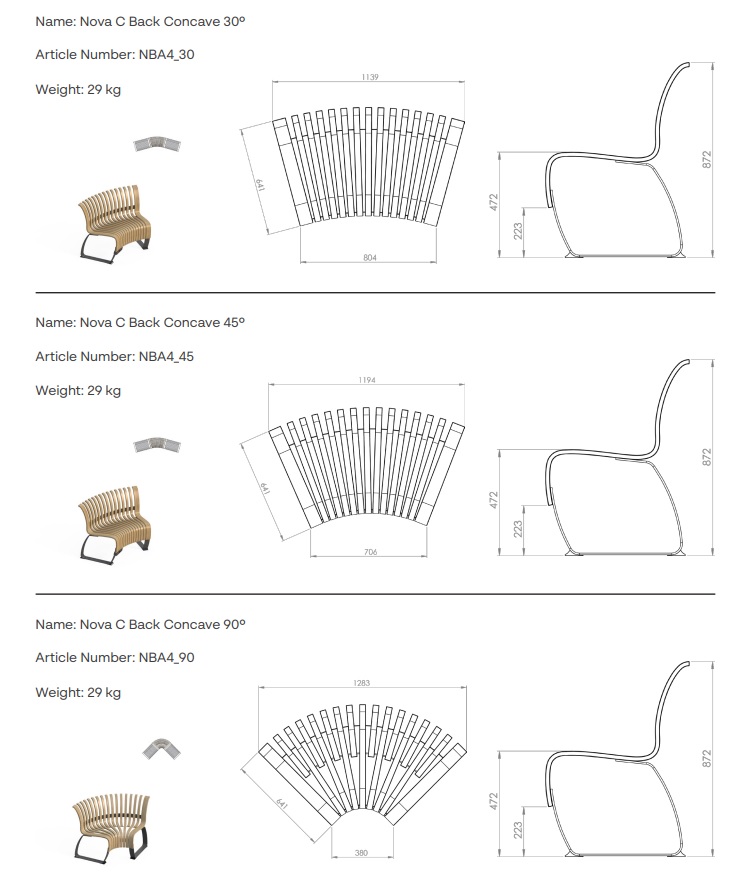 Name: Nova C Back Concave 30º

Article Number: NBA4_30

Weight: 29 kg

1139

641

804

472

223

872

Name: Nova C Back Concave 45º

Article Number: NBA4_45

Weight: 29 kg

1194

641

706

472

223

872

Name: Nova C Back Concave 90º

Article Number: NBA4_90

Weight: 29 kg

1283

641

380

472

223

872