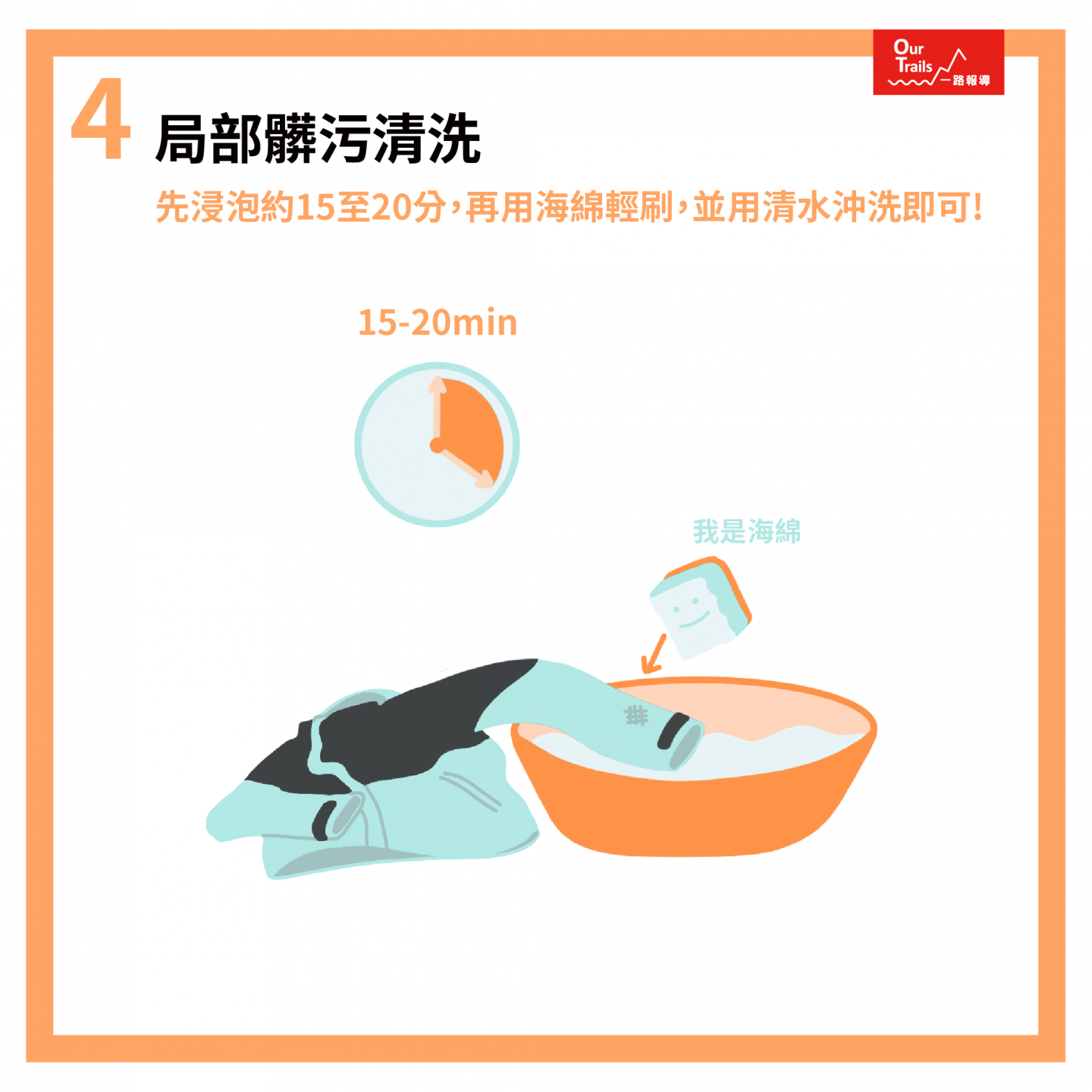 Our Trails 一路報導

4 局部髒污清洗

先浸泡約15至20分，再用海綿輕刷，並用清水沖洗即可！

15-20min

我是海綿