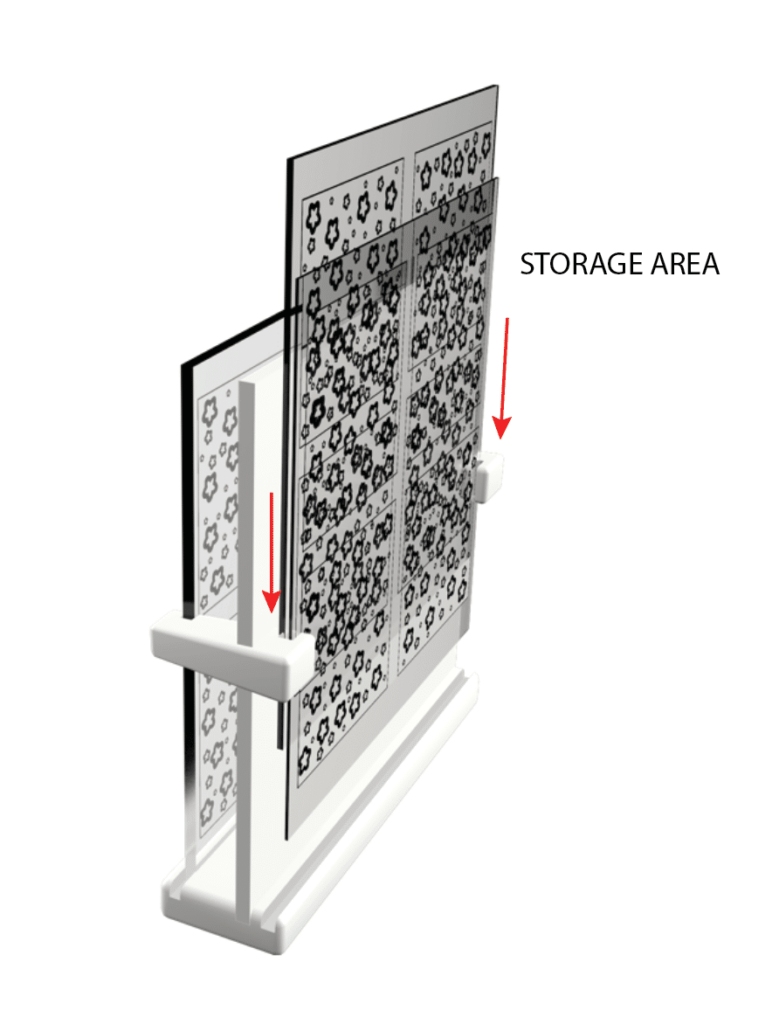 STORAGE AREA