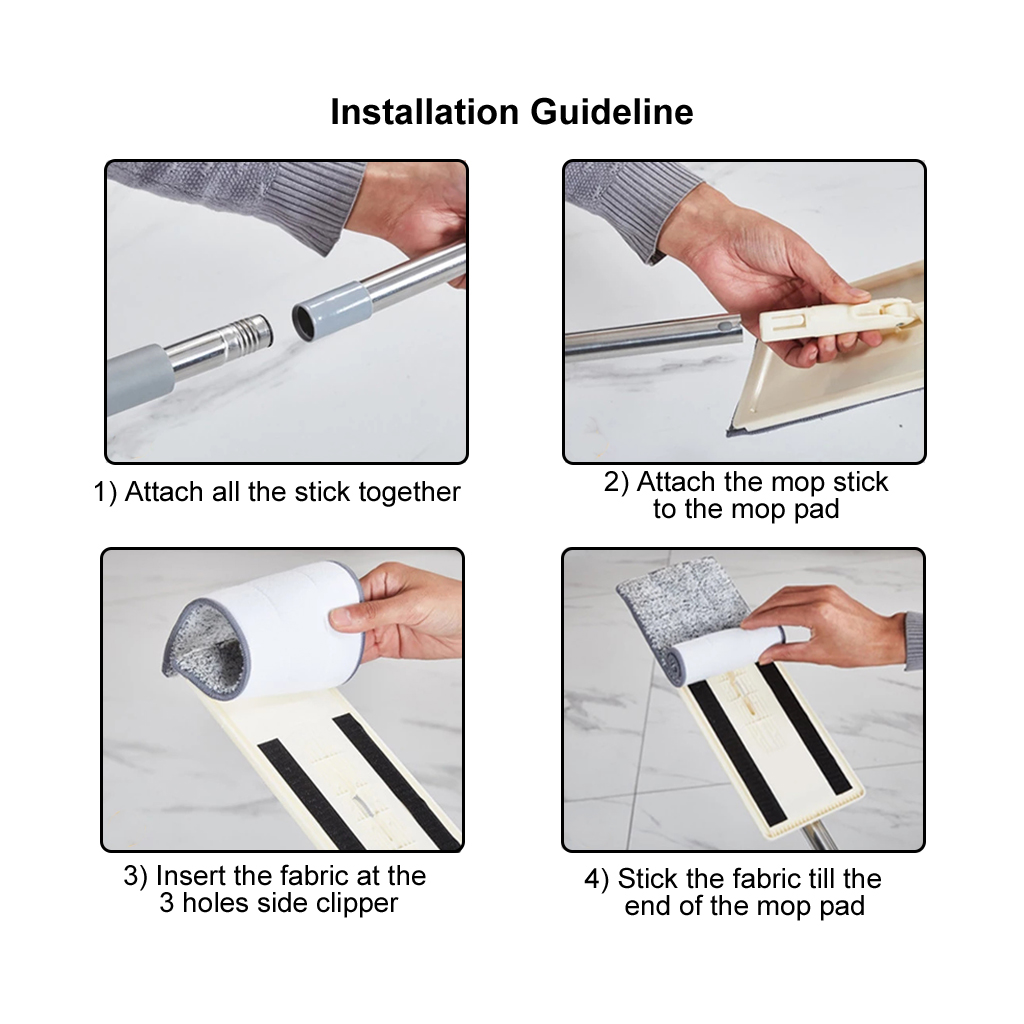 Installation Guideline

1) Attach all the stick together

2) Attach the mop stick to the mop pad

3) Insert the fabric at the 3 holes side clipper

4) Stick the fabric till the end of the mop pad