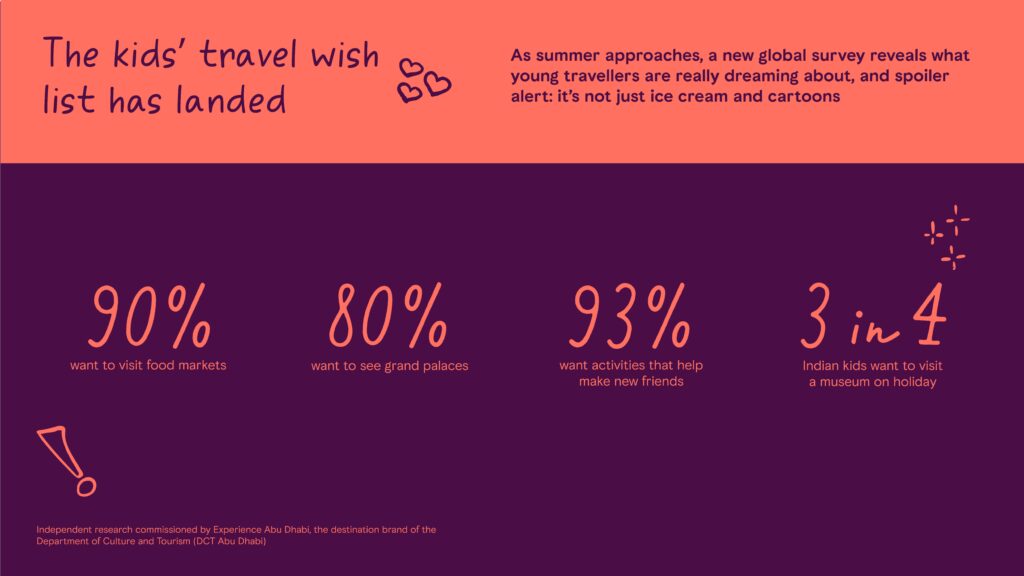 The kids' travel wish list has landed

As summer approaches, a new global survey reveals what young travellers are really dreaming about, and spoiler alert: it's not just ice cream and cartoons

90%
want to visit food markets

80%
want to see grand palaces

93%
want activities that help make new friends

3 in 4
Indian kids want to visit a museum on holiday

Independent research commissioned by Experience Abu Dhabi, the destination brand of the Department of Culture and Tourism (DCT Abu Dhabi)